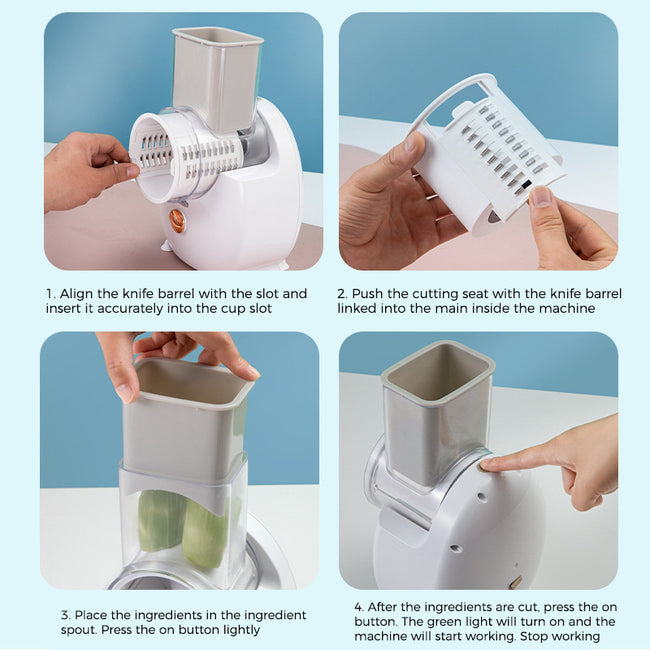 1. Align the knife barrel with the slot and insert it accurately into the cup slot

2. Push the cutting seat with the knife barrel linked into the main inside the machine

3. Place the ingredients in the ingredient spout. Press the on button lightly

4. After the ingredients are cut, press the on button. The green light will turn on and the machine will start working. Stop working