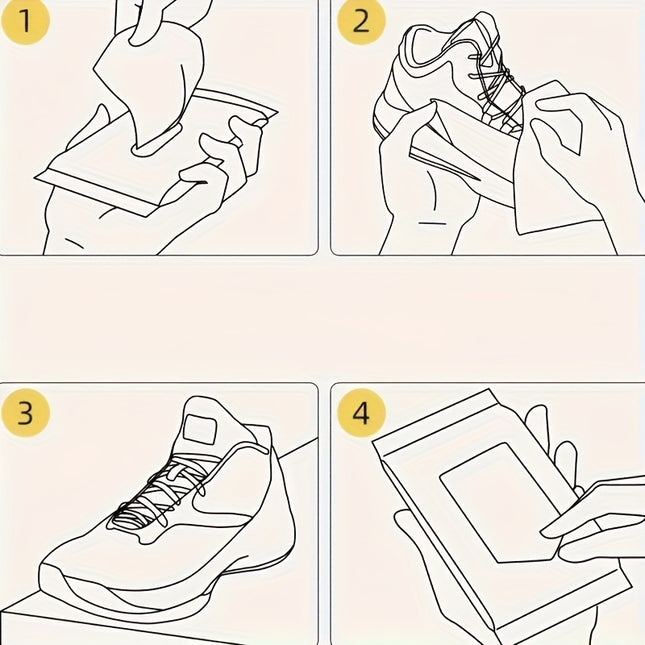 1

2

3

4