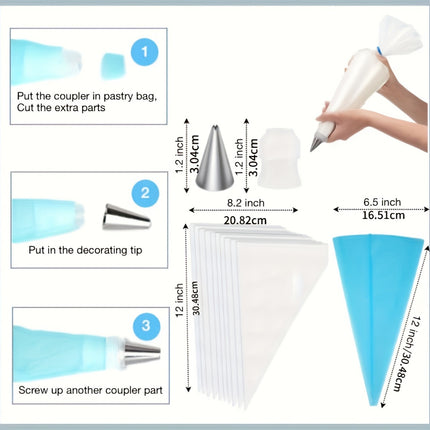 1

Put the coupler in pastry bag, Cut the extra parts

2

Put in the decorating tip

3

Screw up another coupler part

1.2 inch
3.04cm

1.2 inch
3.04cm

8.2 inch
20.82cm

6.5 inch
16.51cm

12 inch
30.48cm

12 inch/30.48cm