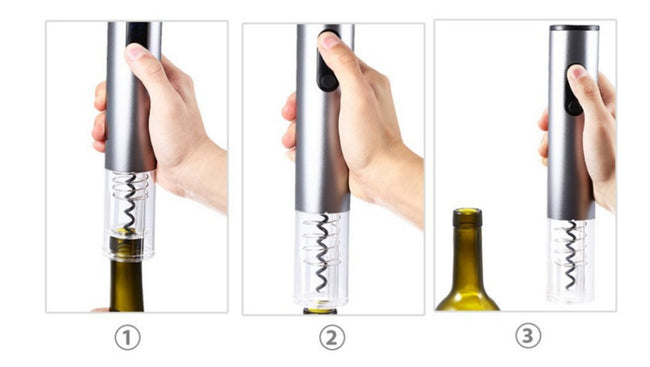 ① ② ③