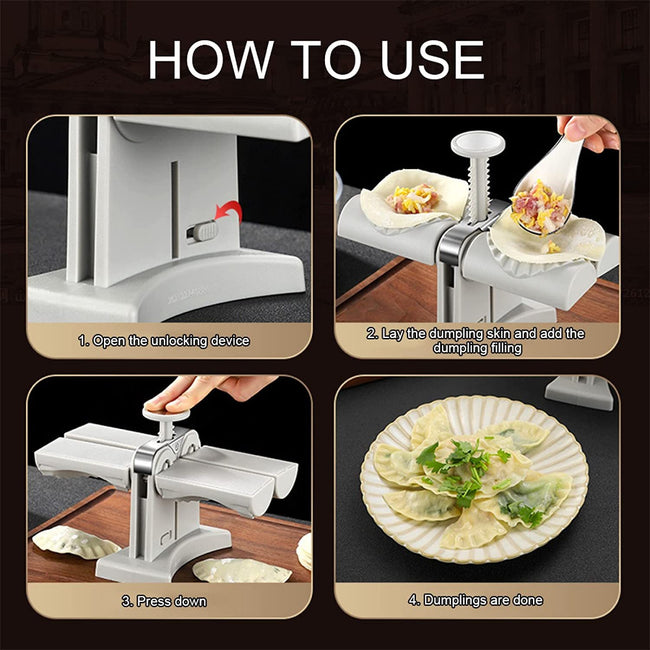 HOW TO USE

1. Open the unlocking device

2. Lay the dumpling skin and add the dumpling filling

3. Press down

4. Dumplings are done