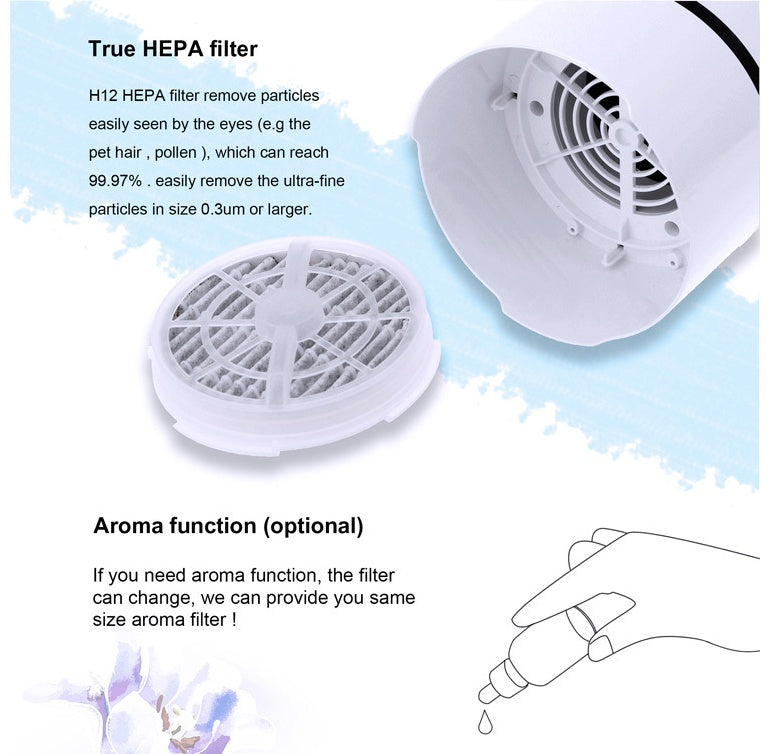 True HEPA filter

H12 HEPA filter remove particles easily seen by the eyes (e.g the pet hair , pollen ), which can reach 99.97% . easily remove the ultra-fine particles in size 0.3um or larger.

Aroma function (optional)

If you need aroma function, the filter can change, we can provide you same size aroma filter !