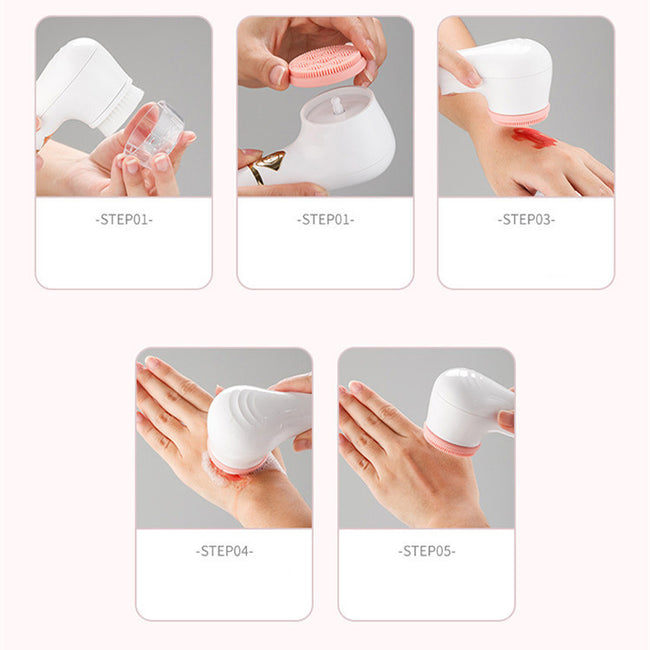 -STEP01-

-STEP01-

-STEP03-

-STEP04-

-STEP05-